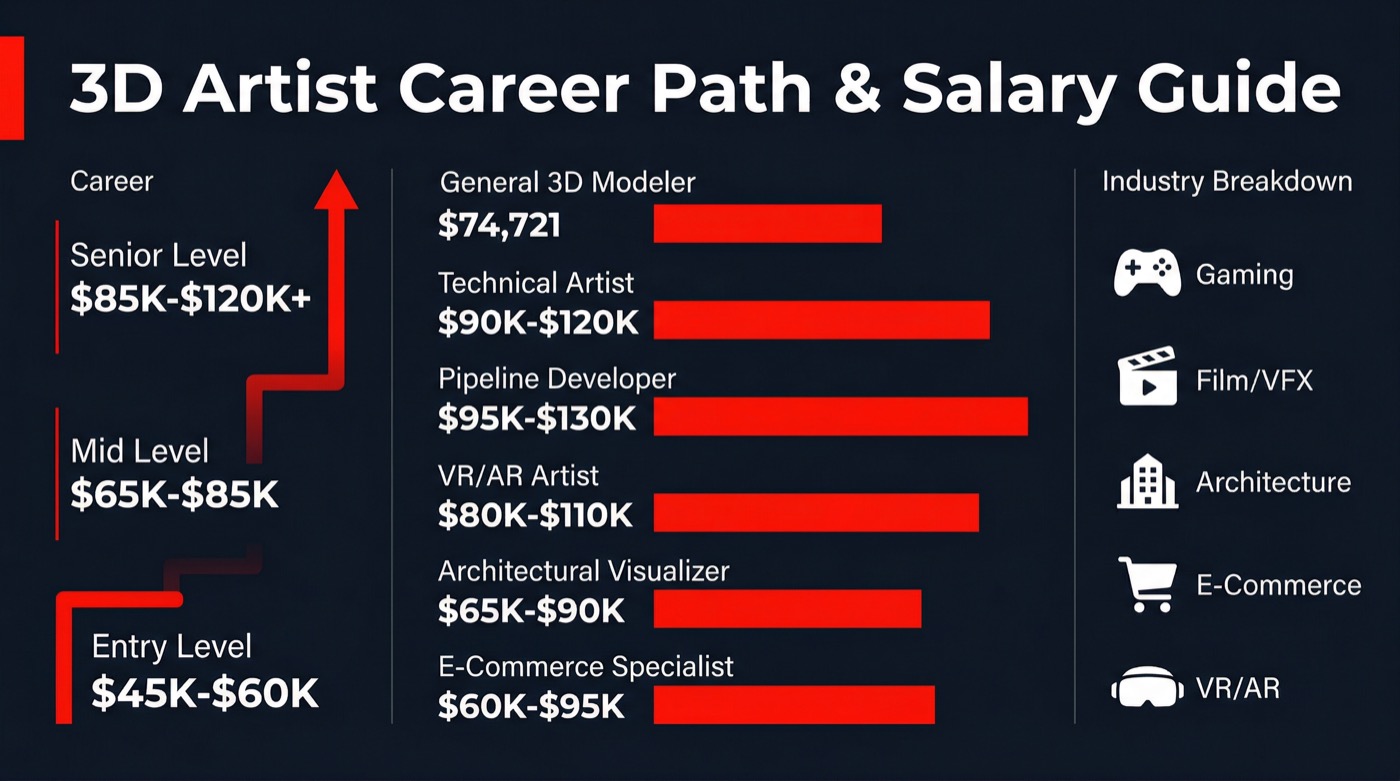 3D Artist Career Path & Salary Guide

Career

Senior Level
\$85K-\$120K+

Mid Level
\$65K-\$85K

Entry Level
\$45K-\$60K

General 3D Modeler
\$74,721

Technical Artist
\$90K-\$120K

Pipeline Developer
\$95K-\$130K

VR/AR Artist
\$80K-\$110K

Architectural Visualizer
\$65K-\$90K

E-Commerce Specialist
\$60K-\$95K

Industry Breakdown

Gaming

Film/VFX

Architecture

E-Commerce

VR/AR